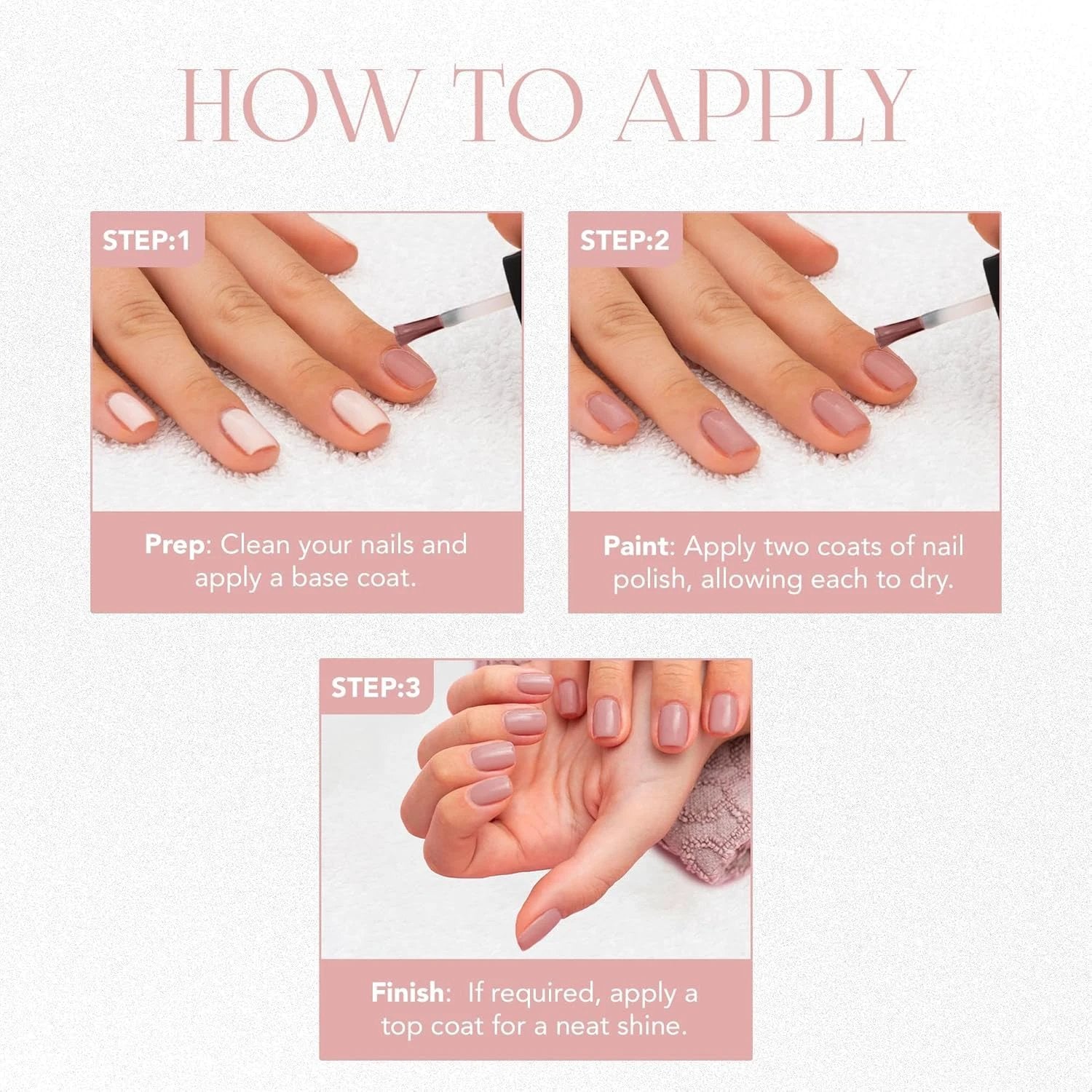 HOW TO APPLY

STEP:1

Prep: Clean your nails and apply a base coat.

STEP:2

Paint: Apply two coats of nail polish, allowing each to dry.

STEP:3

Finish: If required, apply a top coat for a neat shine.