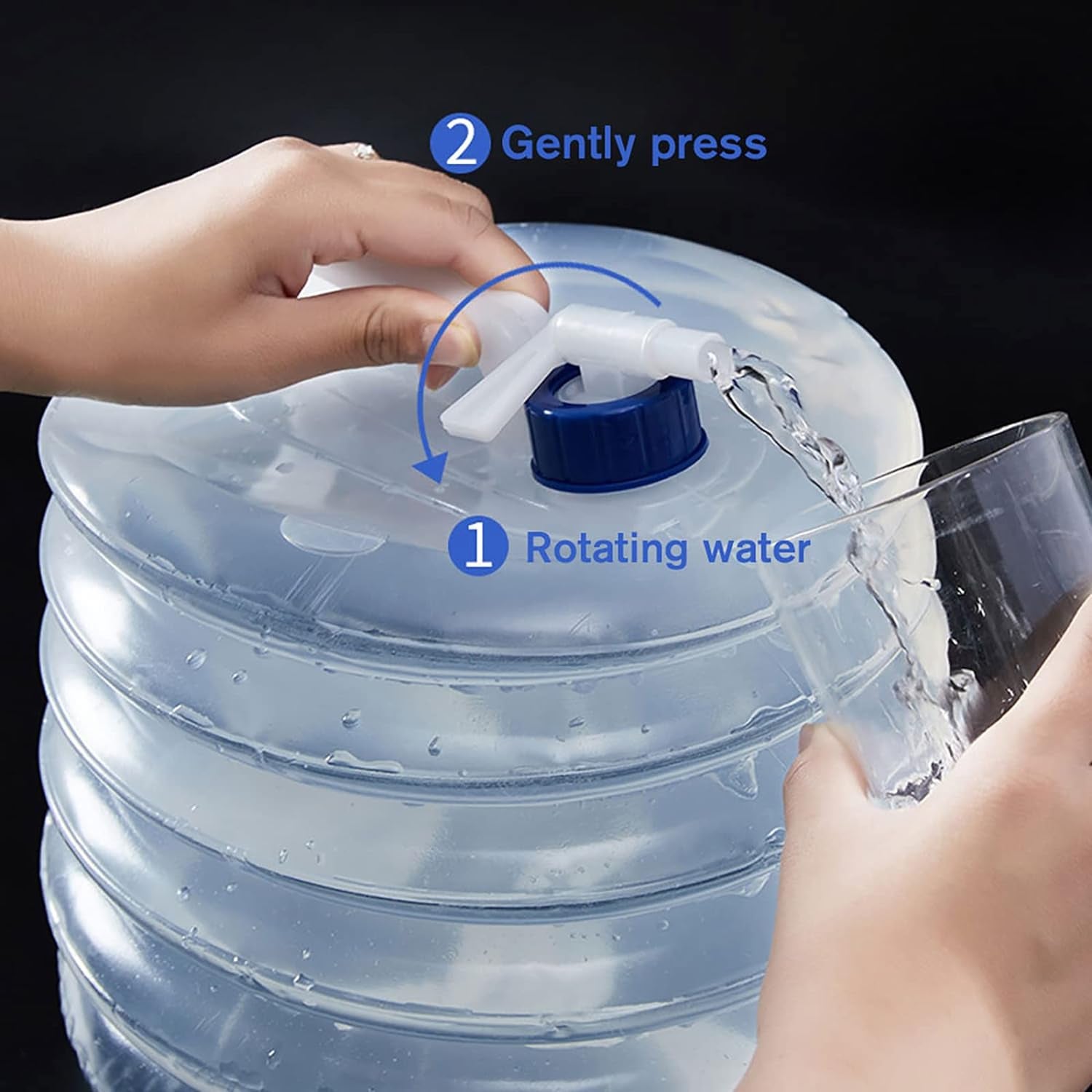 2 Gently press

1 Rotating water