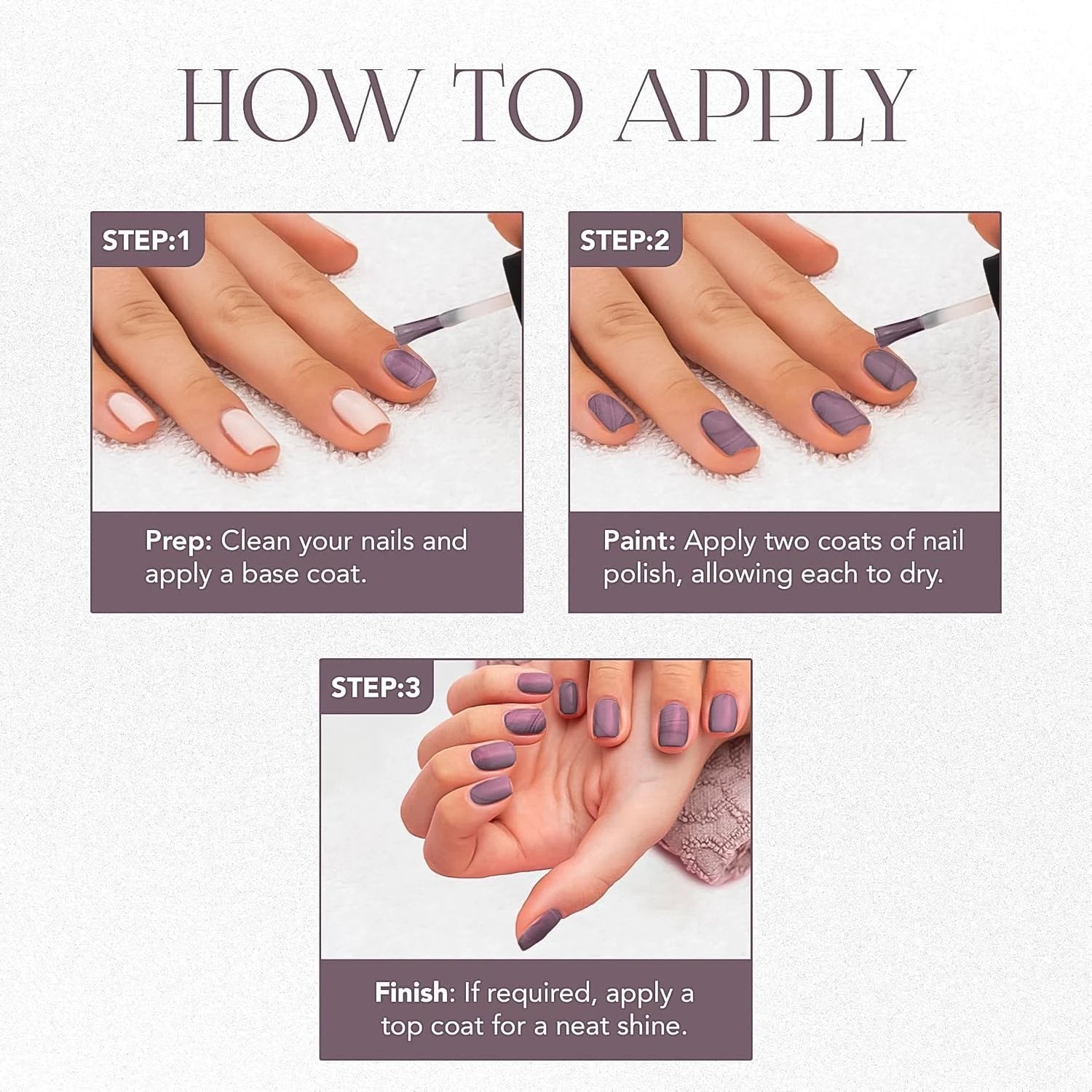 HOW TO APPLY

STEP:1

Prep: Clean your nails and apply a base coat.

STEP:2

Paint: Apply two coats of nail polish, allowing each to dry.

STEP:3

Finish: If required, apply a top coat for a neat shine.